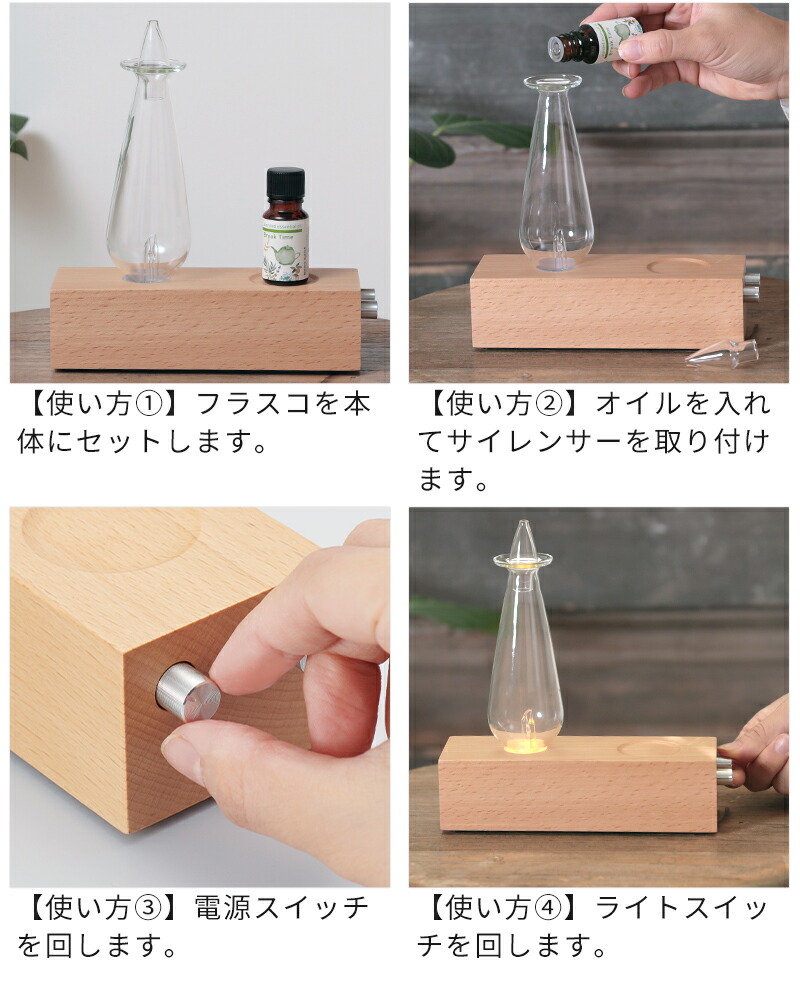 Break Time

【使い方①】フラスコを本体にセットします。

【使い方②】オイルを入れてサイレンサーを取り付けます。

【使い方③】電源スイッチを回します。

【使い方④】ライトスイッチを回します。