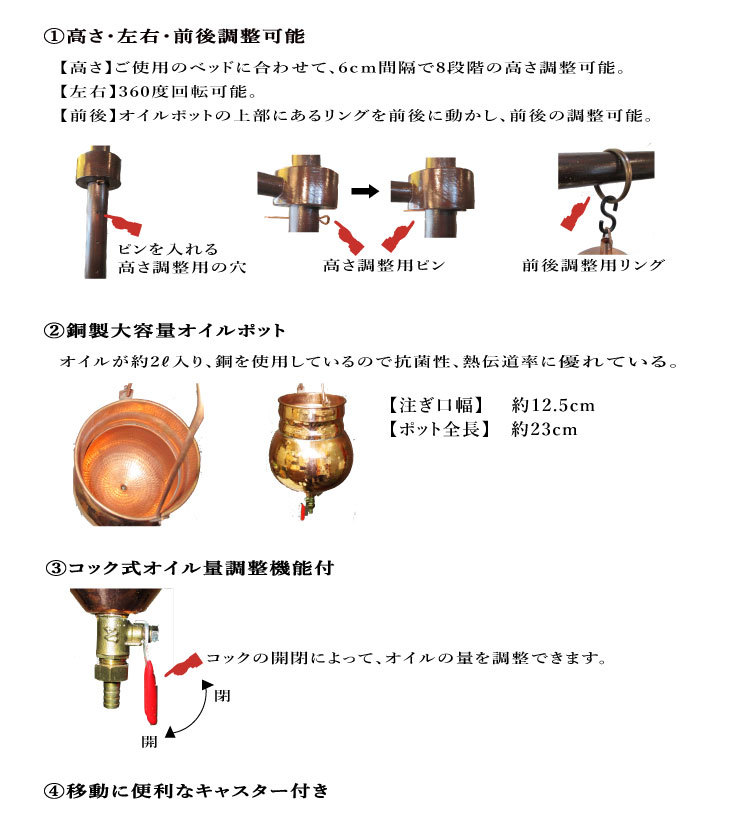 ①高さ・左右・前後調整可能

【高さ】ご使用のベッドに合わせて、6cm間隔で8段階の高さ調整可能。
【左右】360度回転可能。
【前後】オイルポットの上部にあるリングを前後に動かし、前後の調整可能。

ピンを入れる
高さ調整用の穴

高さ調整用ピン

前後調整用リング

②銅製大容量オイルポット

オイルが約2ℓ入り、銅を使用しているので抗菌性、熱伝道率に優れている。

【注ぎ口幅】　約12.5cm
【ポット全長】　約23cm

③コック式オイル量調整機能付

コックの開閉によって、オイルの量を調整できます。

閉

開

④移動に便利なキャスター付き