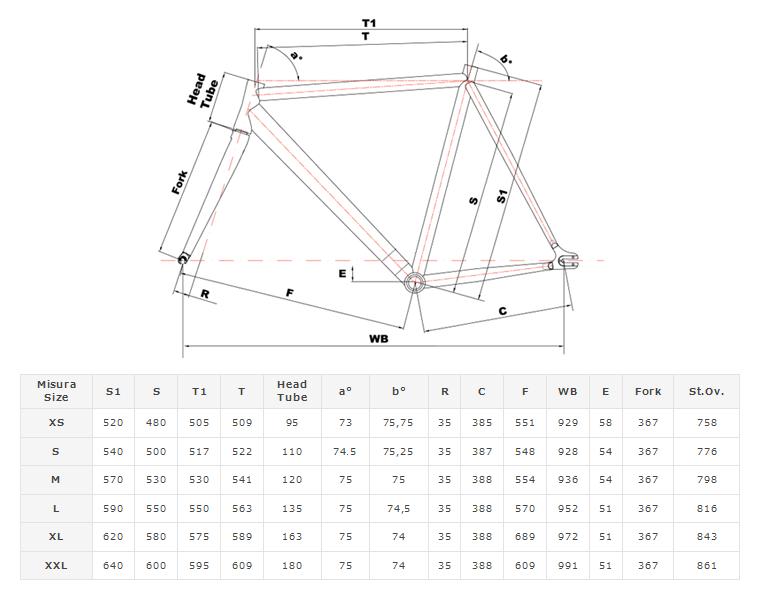 T1
T
a°
b°
Head Tube
Fork
S
S1
E
R
F
C
WB

| Misura Size | S1 | S | T1 | T | Head Tube | a° | b° | R | C | F | WB | E | Fork | St.Ov. |
|---|---|---|---|---|---|---|---|---|---|---|---|---|---|---|
| XS | 520 | 480 | 505 | 509 | 95 | 73 | 75,75 | 35 | 385 | 551 | 929 | 58 | 367 | 758 |
| S | 540 | 500 | 517 | 522 | 110 | 74.5 | 75,25 | 35 | 387 | 548 | 928 | 54 | 367 | 776 |
| M | 570 | 530 | 530 | 541 | 120 | 75 | 75 | 35 | 388 | 554 | 936 | 54 | 367 | 798 |
| L | 590 | 550 | 550 | 563 | 135 | 75 | 74,5 | 35 | 388 | 570 | 952 | 51 | 367 | 816 |
| XL | 620 | 580 | 575 | 589 | 163 | 75 | 74 | 35 | 388 | 689 | 972 | 51 | 367 | 843 |
| XXL | 640 | 600 | 595 | 609 | 180 | 75 | 74 | 35 | 388 | 609 | 991 | 51 | 367 | 861 |