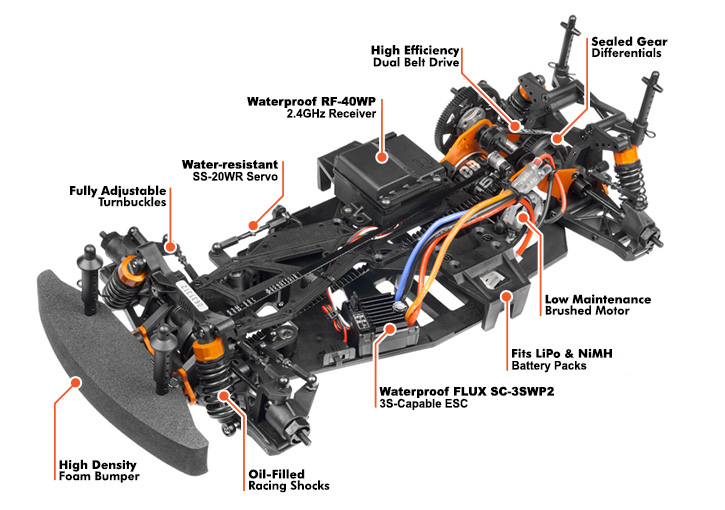 High Efficiency
Dual Belt Drive

Sealed Gear
Differentials

Waterproof RF-40WP
2.4GHz Receiver

Water-resistant
SS-20WR Servo

Fully Adjustable
Turnbuckles

Low Maintenance
Brushed Motor

Fits LiPo & NiMH
Battery Packs

Waterproof FLUX SC-3SWP2
3S-Capable ESC

High Density
Foam Bumper

Oil-Filled
Racing Shocks