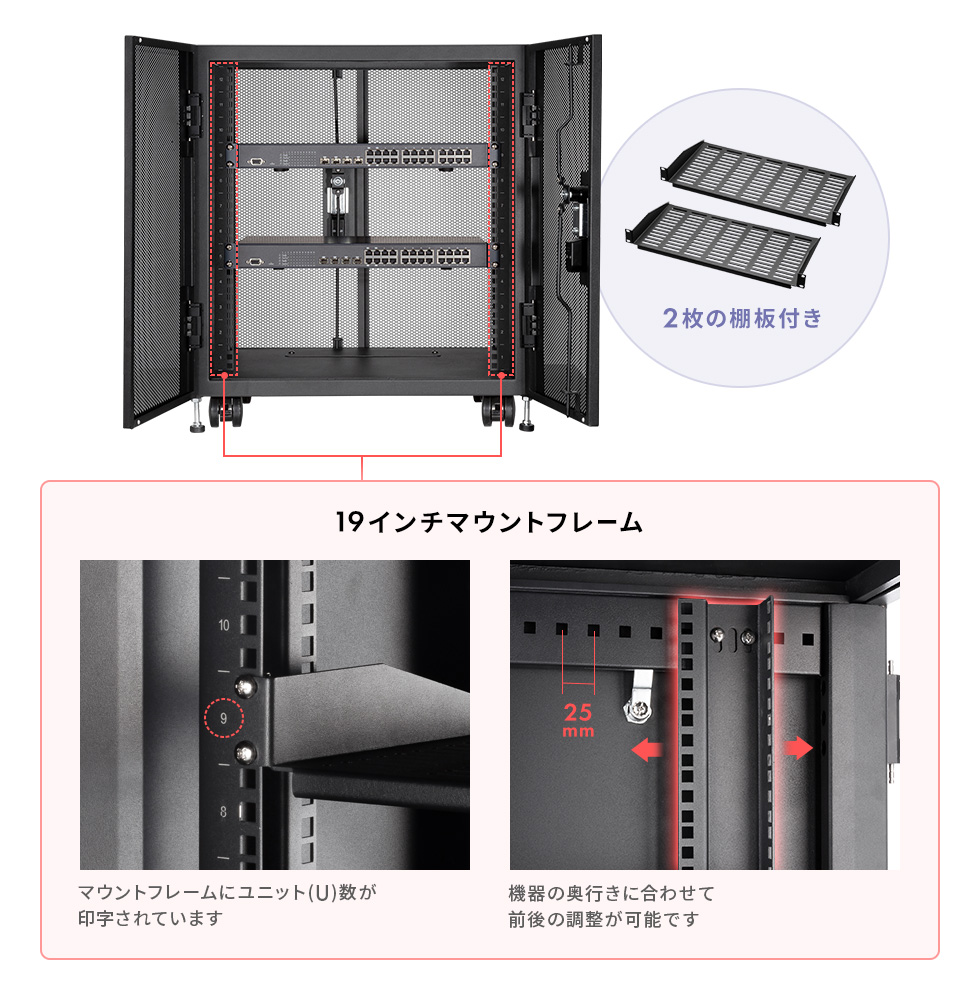 2枚の棚板付き

19インチマウントフレーム

10

9

8

マウントフレームにユニット(U)数が印字されています

25 mm

機器の奥行きに合わせて前後の調整が可能です