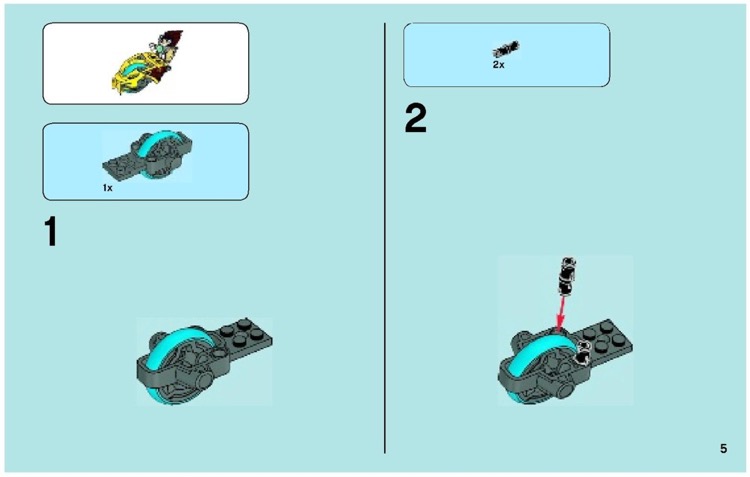 1x

1

2x

2

5