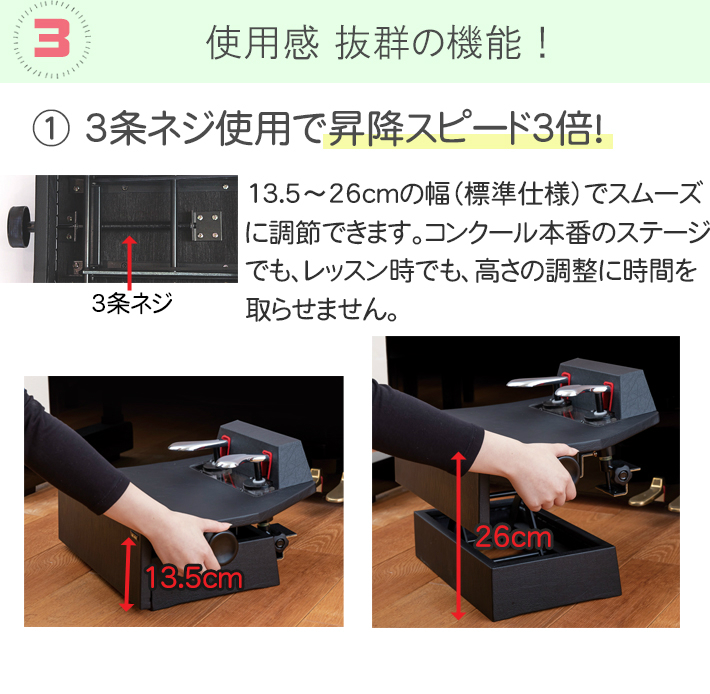 3

使用感 抜群の機能！

① 3条ネジ使用で昇降スピード3倍!

3条ネジ

13.5～26cmの幅（標準仕様）でスムーズに調節できます。コンクール本番のステージでも、レッスン時でも、高さの調整に時間を取らせません。

13.5cm

26cm