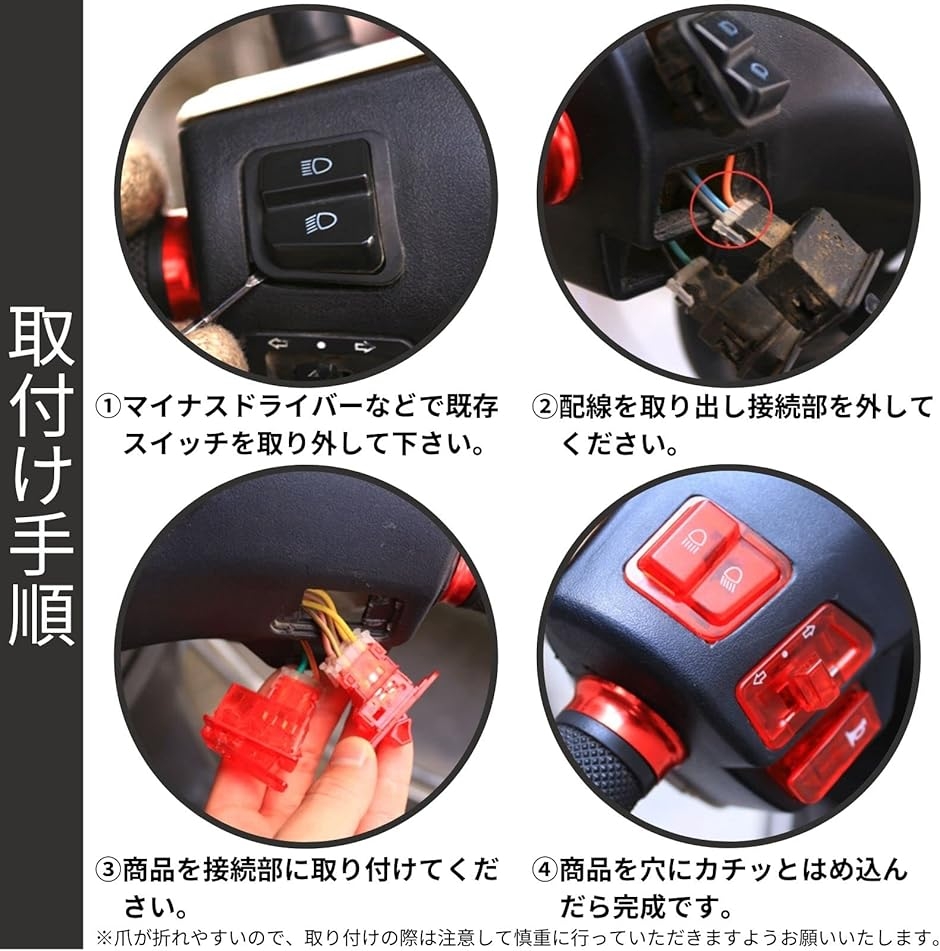 取付け手順

①マイナスドライバーなどで既存スイッチを取り外して下さい。

②配線を取り出し接続部を外してください。

③商品を接続部に取り付けてください。

④商品を穴にカチッとはめ込んだら完成です。

※爪が折れやすいので、取り付けの際は注意して慎重に行っていただきますようお願いいたします。